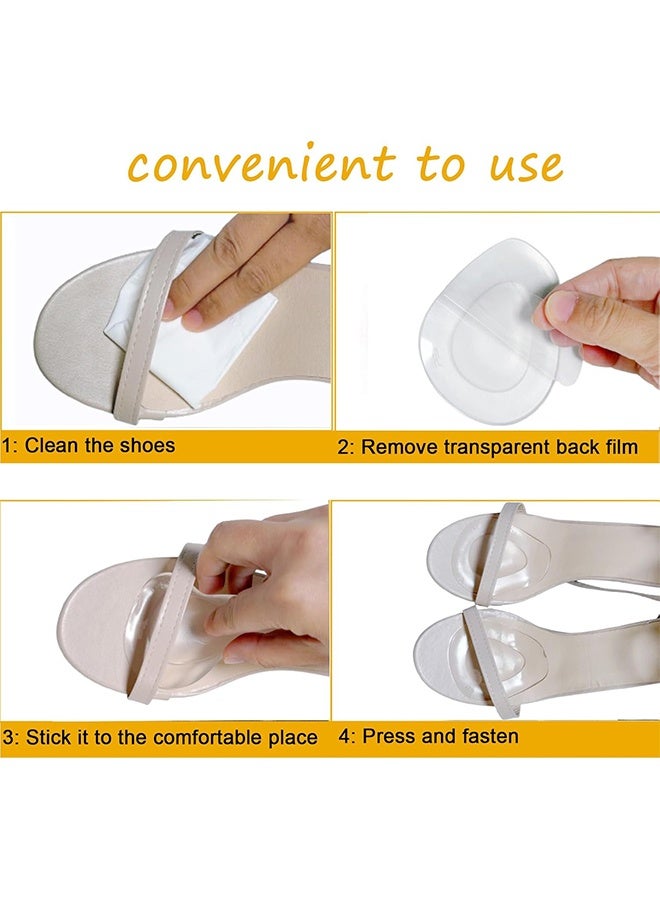 convenient to use

1: Clean the shoes

2: Remove transparent back film

3: Stick it to the comfortable place

4: Press and fasten